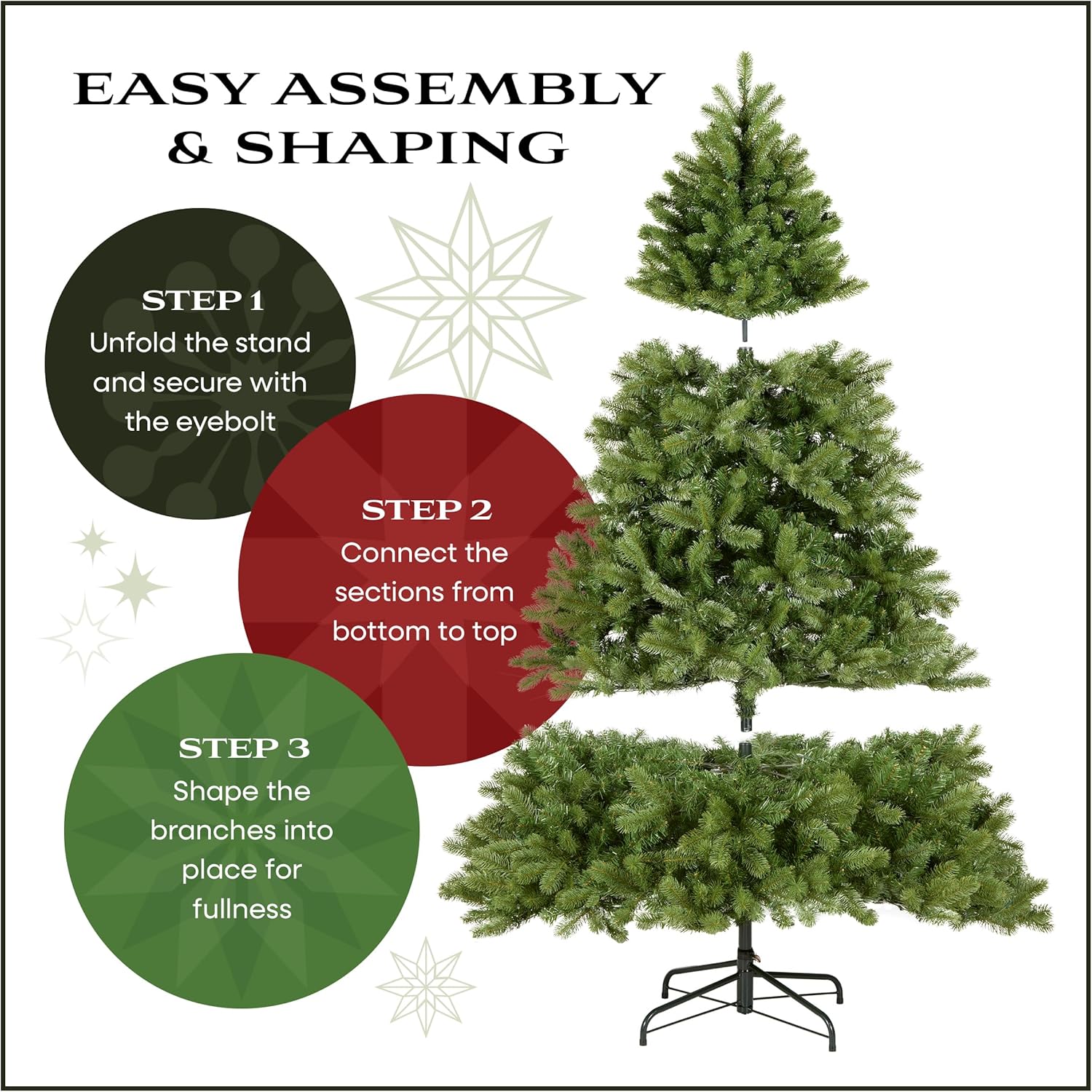 EASY ASSEMBLY & SHAPING

STEP 1
Unfold the stand and secure with the eyebolt

STEP 2
Connect the sections from bottom to top

STEP 3
Shape the branches into place for fullness